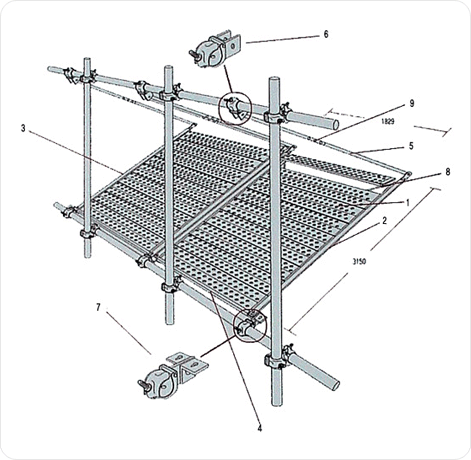 6
9
1829
3
5
8
1
2
3150
7
4